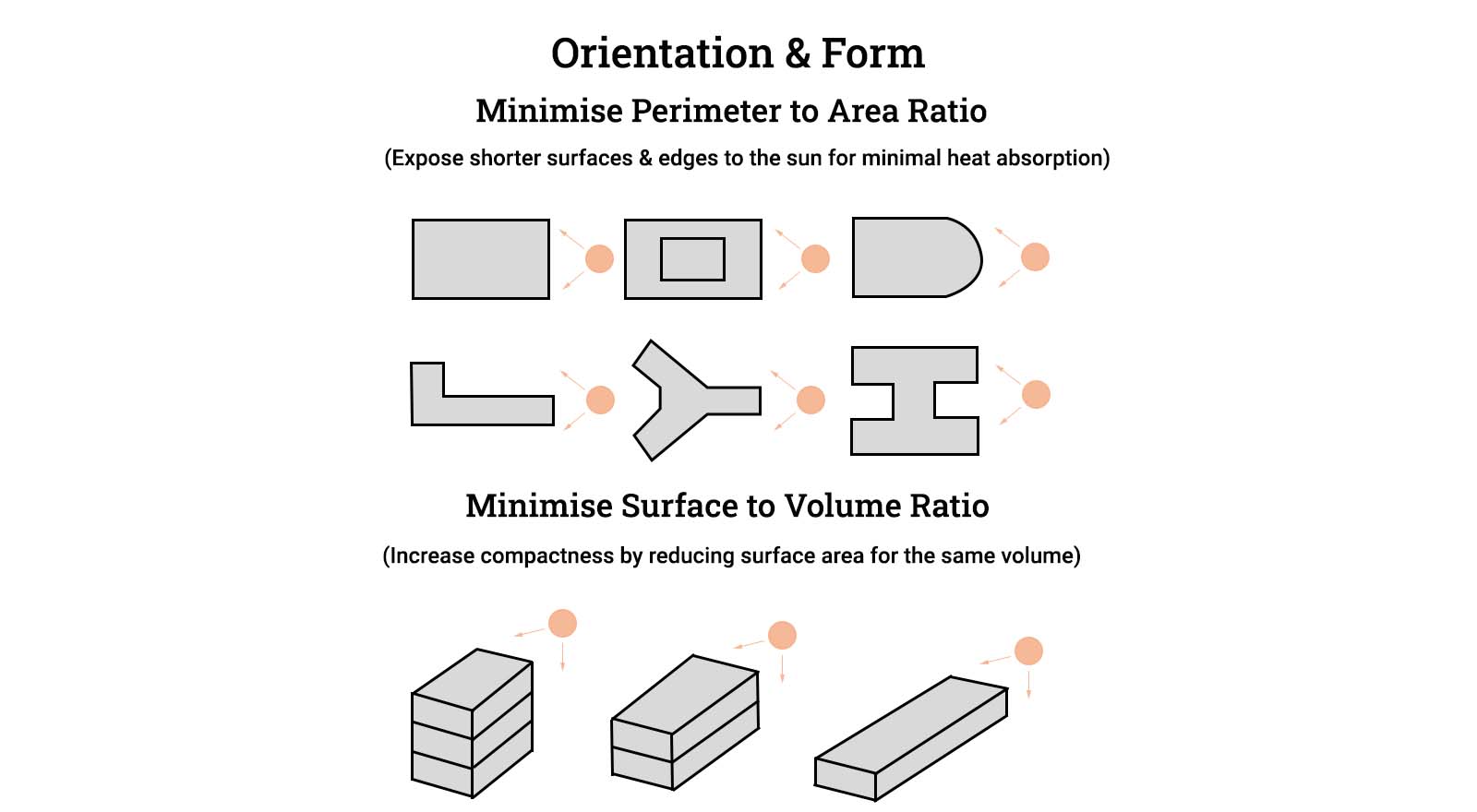 Orientation & Form

Minimise Perimeter to Area Ratio

(Expose shorter surfaces & edges to the sun for minimal heat absorption)

Minimise Surface to Volume Ratio

(Increase compactness by reducing surface area for the same volume)